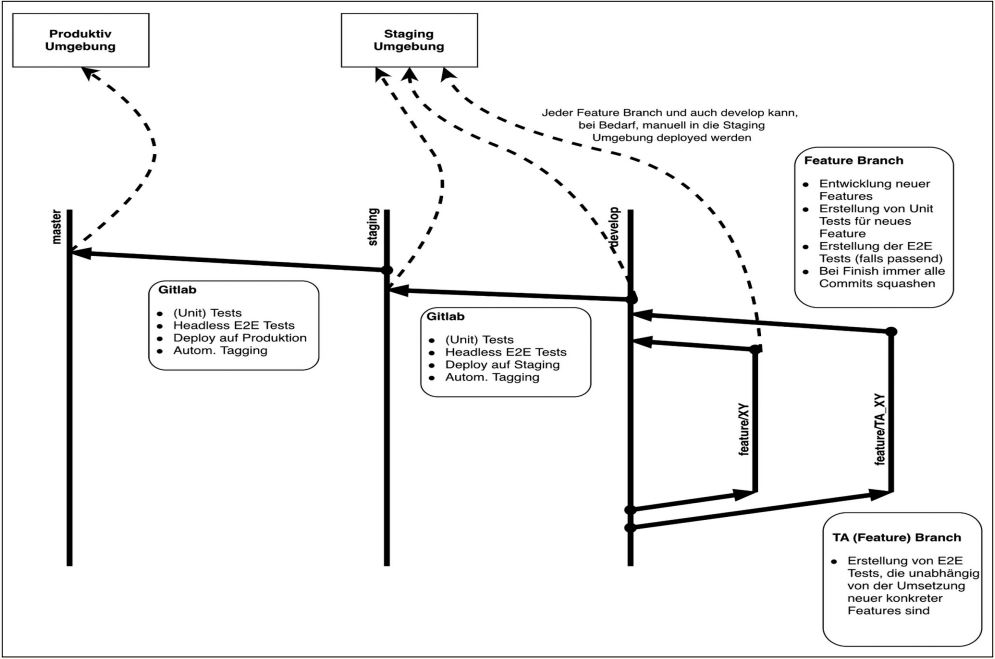 Produktiv Umgebung

Staging Umgebung

Jeder Feature Branch und auch develop kann, bei Bedarf, manuell in die Staging Umgebung deployed werden

Feature Branch
- Entwicklung neuer Features
- Erstellung von Unit Tests für neues Feature
- Erstellung der E2E Tests (falls passend)
- Bei Finish immer alle Commits squashen

master

staging

develop

Gitlab
- (Unit) Tests
- Headless E2E Tests
- Deploy auf Produktion
- Autom. Tagging

Gitlab
- (Unit) Tests
- Headless E2E Tests
- Deploy auf Staging
- Autom. Tagging

feature/XY

feature/TA_XY

TA (Feature) Branch
- Erstellung von E2E Tests, die unabhängig von der Umsetzung neuer konkreter Features sind