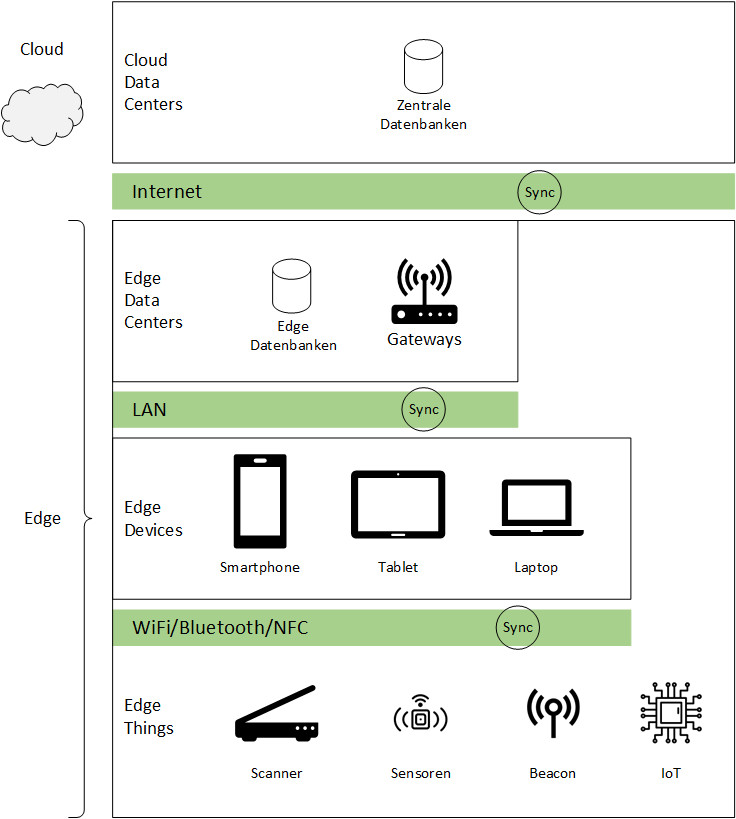 Cloud

Cloud Data Centers

Zentrale Datenbanken

Internet

Sync

Edge

Edge Data Centers

Edge Datenbanken

Gateways

LAN

Sync

Edge Devices

Smartphone

Tablet

Laptop

WiFi/Bluetooth/NFC

Sync

Edge Things

Scanner

Sensoren

Beacon

IoT